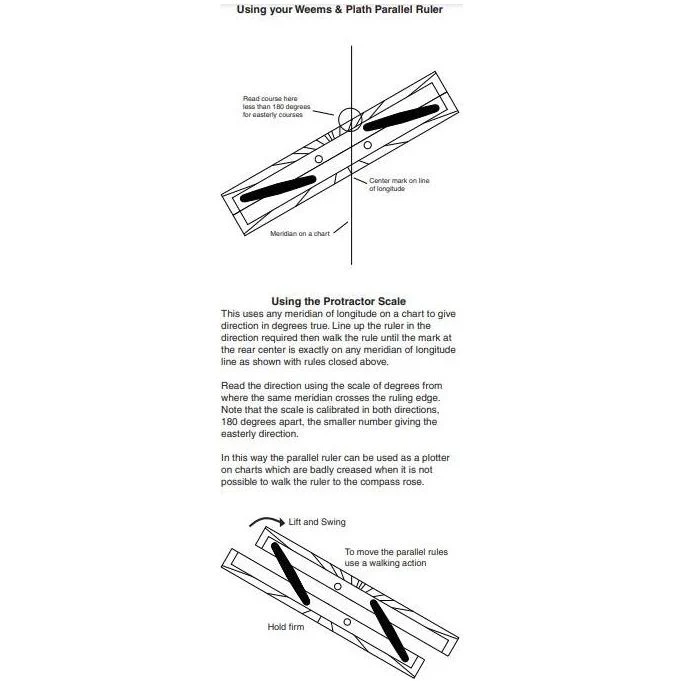 Using your Weems & Plath Parallel Ruler

Read course here less than 180 degrees for easterly courses

Center mark on line of longitude

Meridian on a chart

Using the Protractor Scale
This uses any meridian of longitude on a chart to give direction in degrees true. Line up the ruler in the direction required then walk the rule until the mark at the rear center is exactly on any meridian of longitude line as shown with rules closed above.

Read the direction using the scale of degrees from where the same meridian crosses the ruling edge. Note that the scale is calibrated in both directions, 180 degrees apart, the smaller number giving the easterly direction.

In this way the parallel ruler can be used as a plotter on charts which are badly creased when it is not possible to walk the ruler to the compass rose.

Lift and Swing

To move the parallel rules use a walking action

Hold firm